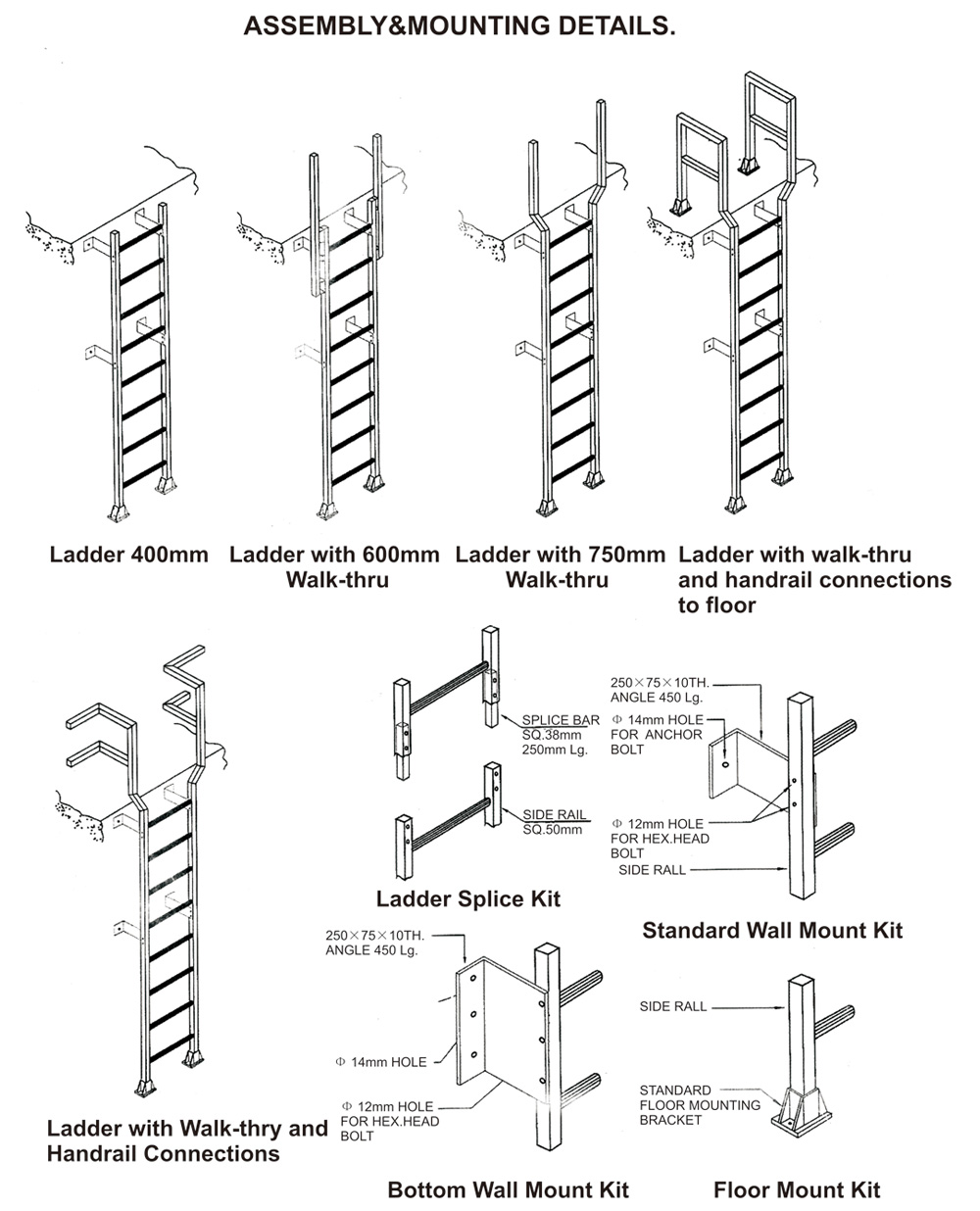 ASSEMBLY&MOUNTING DETAILS.

Ladder 400mm

Ladder with 600mm Walk-thru

Ladder with 750mm Walk-thru

Ladder with walk-thru and handrail connections to floor

Ladder with Walk-thry and Handrail Connections

SPLICE BAR SQ.38mm 250mm Lg.

SIDE RAIL SQ.50mm

Ladder Splice Kit

250×75×10TH. ANGLE 450 Lg.

Φ 14mm HOLE FOR ANCHOR BOLT

Φ 12mm HOLE FOR HEX.HEAD BOLT

SIDE RALL

Standard Wall Mount Kit

250×75×10TH. ANGLE 450 Lg.

Φ 14mm HOLE

Φ 12mm HOLE FOR HEX.HEAD BOLT

Bottom Wall Mount Kit

SIDE RALL

STANDARD FLOOR MOUNTING BRACKET

Floor Mount Kit